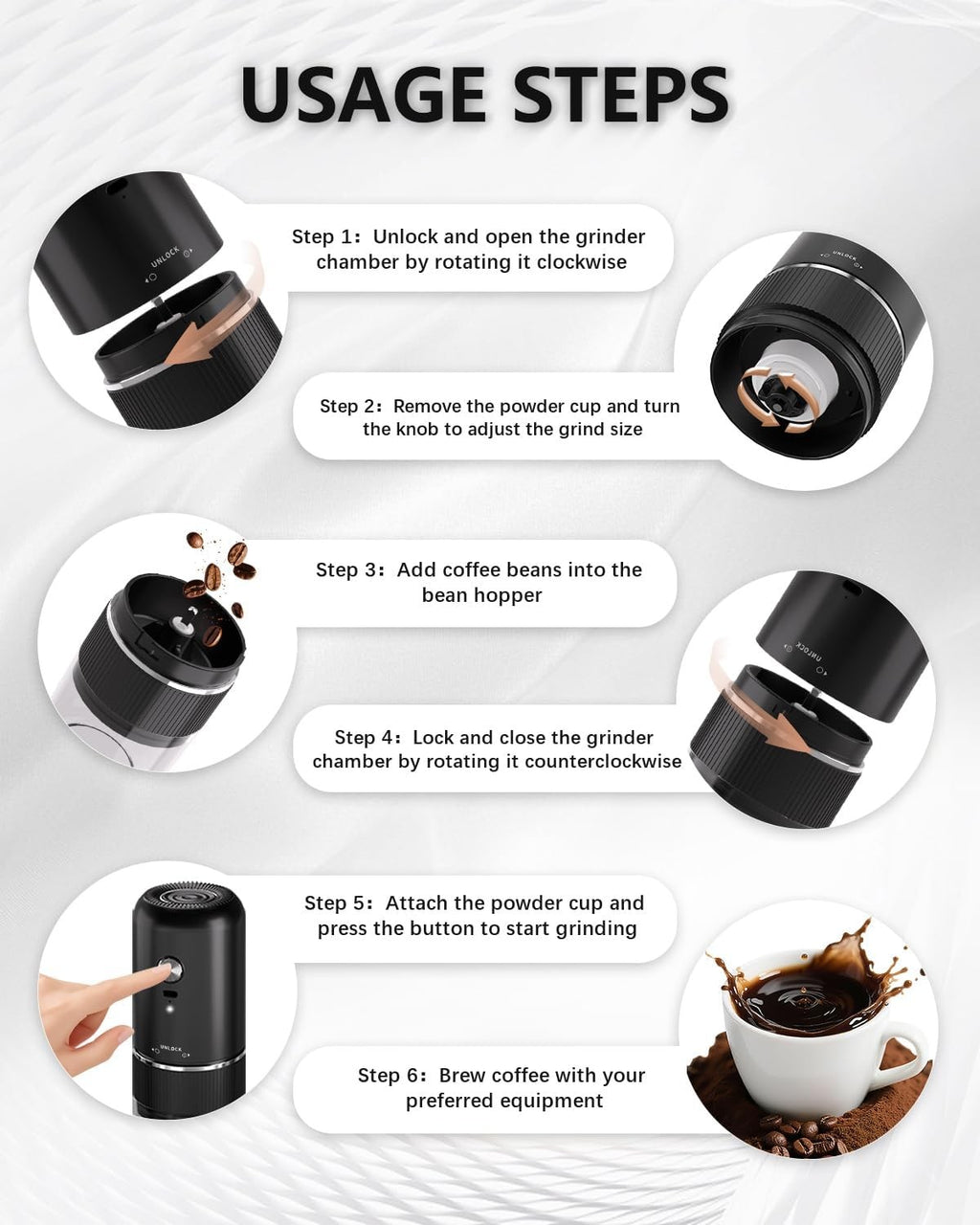 USAGE STEPS

UNLOCK

Step 1：Unlock and open the grinder chamber by rotating it clockwise

UNLOCK

Step 2：Remove the powder cup and turn the knob to adjust the grind size

Step 3：Add coffee beans into the bean hopper

UNLOCK

Step 4：Lock and close the grinder chamber by rotating it counterclockwise

Step 5：Attach the powder cup and press the button to start grinding

UNLOCK

Step 6：Brew coffee with your preferred equipment